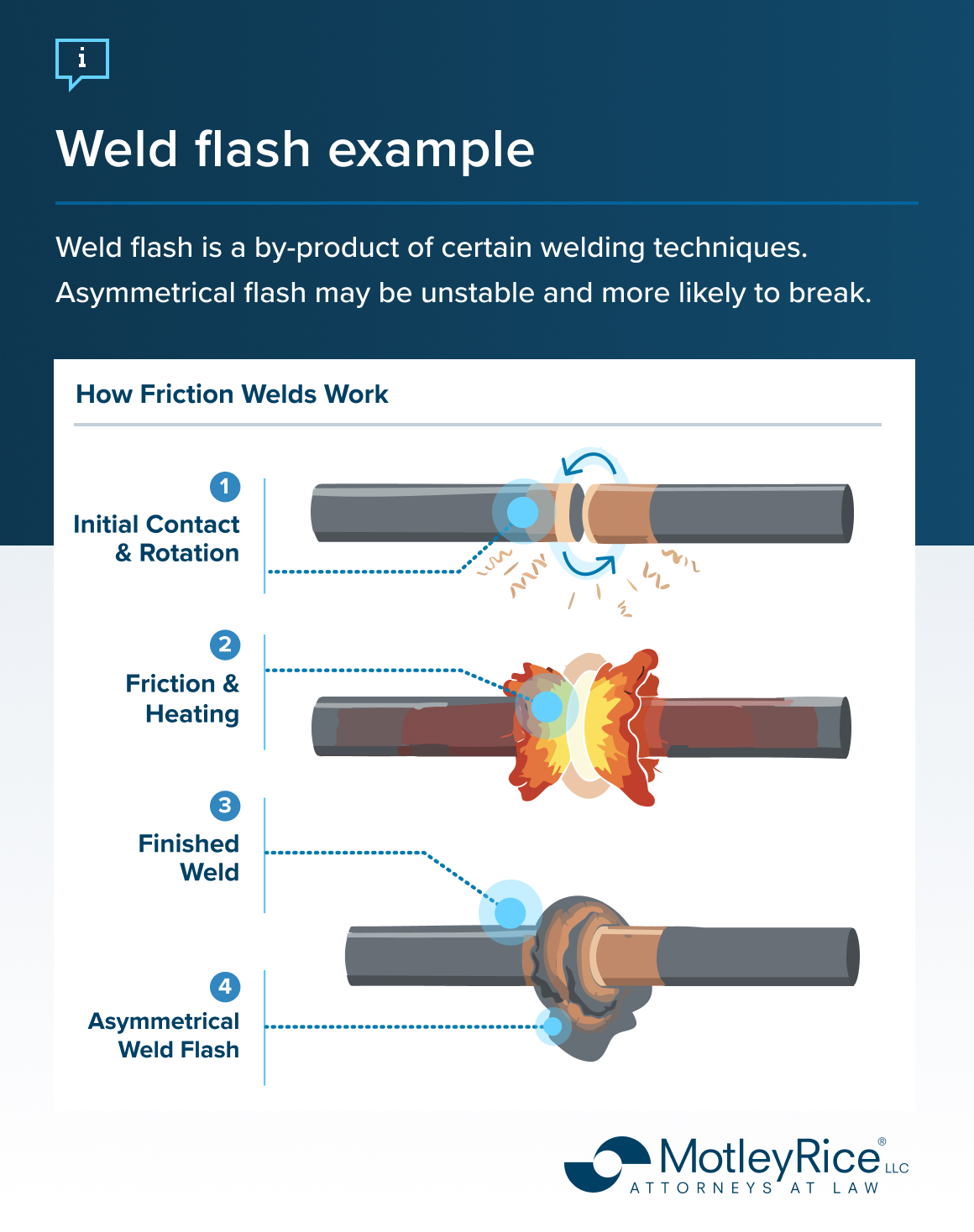 i

Weld flash example

Weld flash is a by-product of certain welding techniques. Asymmetrical flash may be unstable and more likely to break.

How Friction Welds Work

1
Initial Contact & Rotation

2
Friction & Heating

3
Finished Weld

4
Asymmetrical Weld Flash

MotleyRice® LLC
ATTORNEYS AT LAW